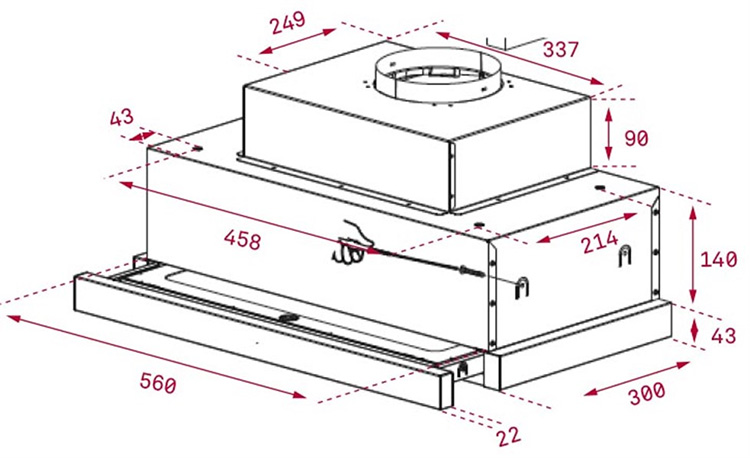 249
337
43
90
458
214
140
43
560
300
22