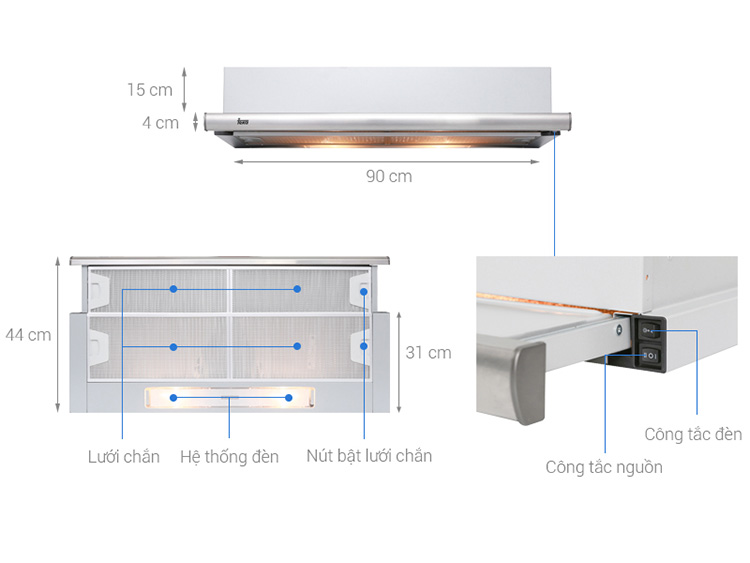 15 cm
4 cm
teka
90 cm
44 cm
31 cm
Lưới chắn
Hệ thống đèn
Nút bật lưới chắn
Công tắc đèn
Công tắc nguồn